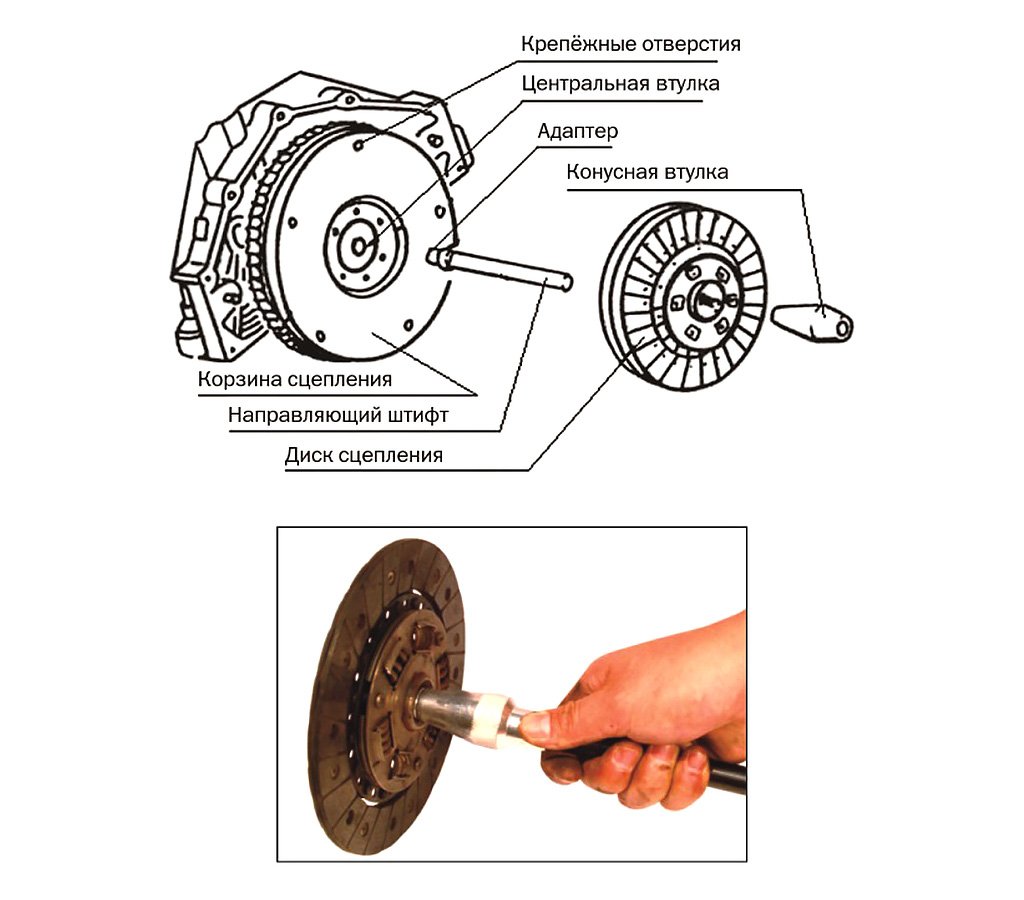 Крепёжные отверстия
Центральная втулка
Адаптер
Конусная втулка
Корзина сцепления
Направляющий штифт
Диск сцепления